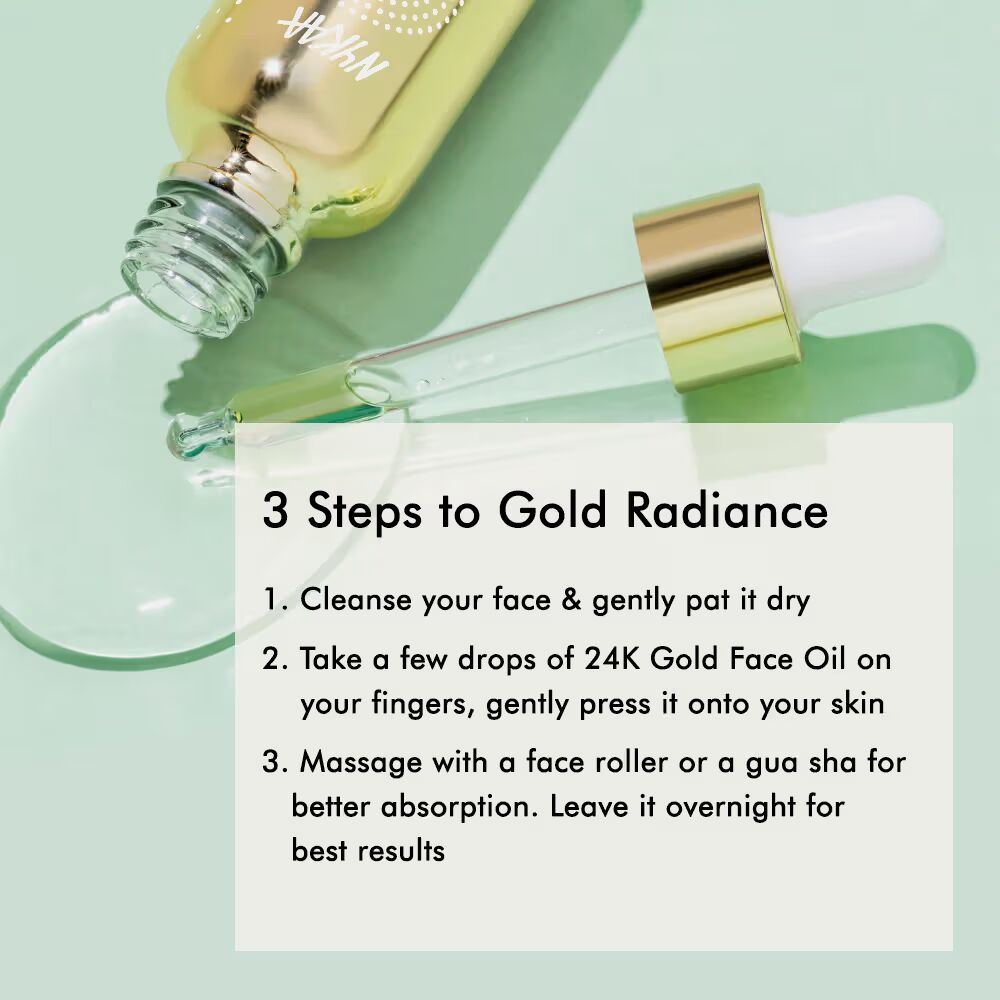 NYKAA

3 Steps to Gold Radiance

1. Cleanse your face & gently pat it dry

2. Take a few drops of 24K Gold Face Oil on your fingers, gently press it onto your skin

3. Massage with a face roller or a gua sha for better absorption. Leave it overnight for best results